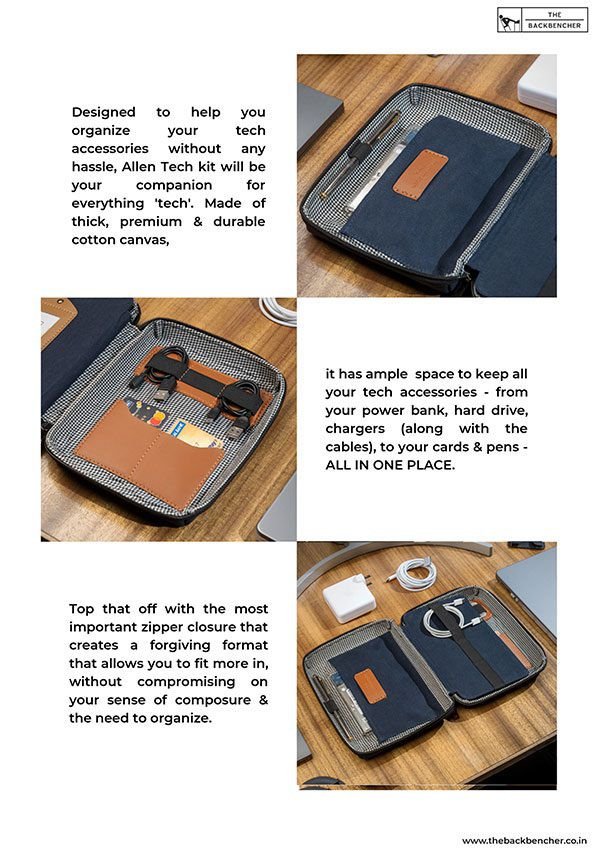 THE BACKBENCHER

Designed to help you organize your tech accessories without any hassle, Allen Tech kit will be your companion for everything 'tech'. Made of thick, premium & durable cotton canvas,

it has ample space to keep all your tech accessories - from your power bank, hard drive, chargers (along with the cables), to your cards & pens - ALL IN ONE PLACE.

Top that off with the most important zipper closure that creates a forgiving format that allows you to fit more in, without compromising on your sense of composure & the need to organize.

www.thebackbencher.co.in